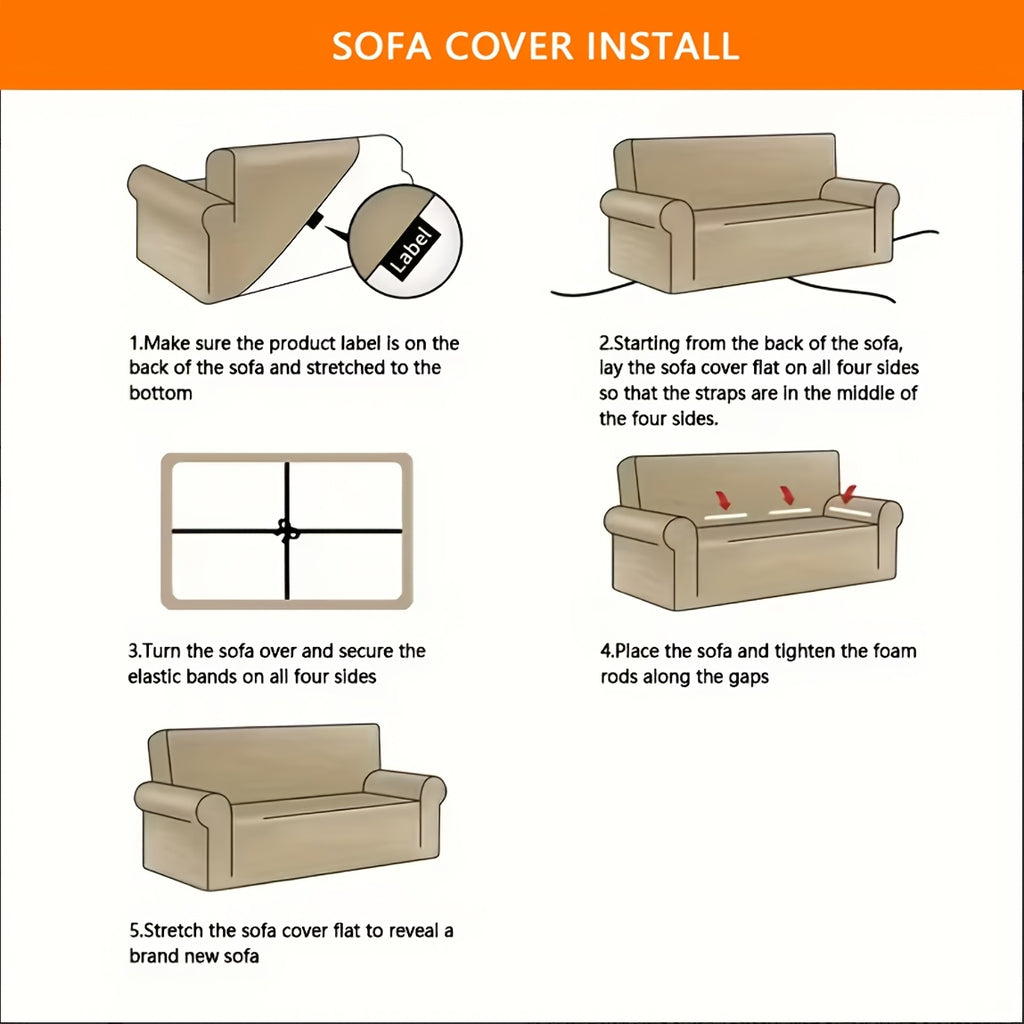 SOFA COVER INSTALL

Label

1.Make sure the product label is on the back of the sofa and stretched to the bottom

2.Starting from the back of the sofa, lay the sofa cover flat on all four sides so that the straps are in the middle of the four sides.

3.Turn the sofa over and secure the elastic bands on all four sides

4.Place the sofa and tighten the foam rods along the gaps

5.Stretch the sofa cover flat to reveal a brand new sofa