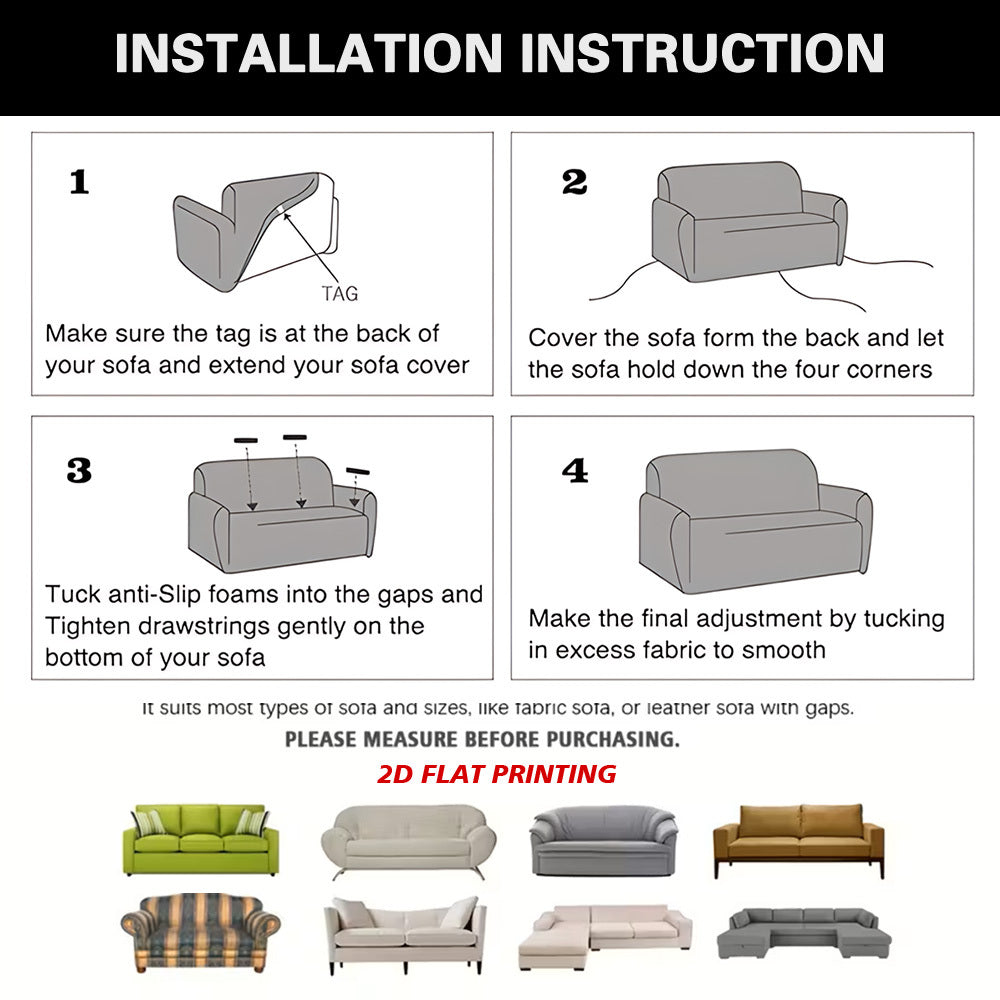 INSTALLATION INSTRUCTION

1

TAG

Make sure the tag is at the back of your sofa and extend your sofa cover

2

Cover the sofa form the back and let the sofa hold down the four corners

3

Tuck anti-Slip foams into the gaps and Tighten drawstrings gently on the bottom of your sofa

4

Make the final adjustment by tucking in excess fabric to smooth

It suits most types of sofa and sizes, like fabric sofa, or leather sofa with gaps.

PLEASE MEASURE BEFORE PURCHASING.

2D FLAT PRINTING