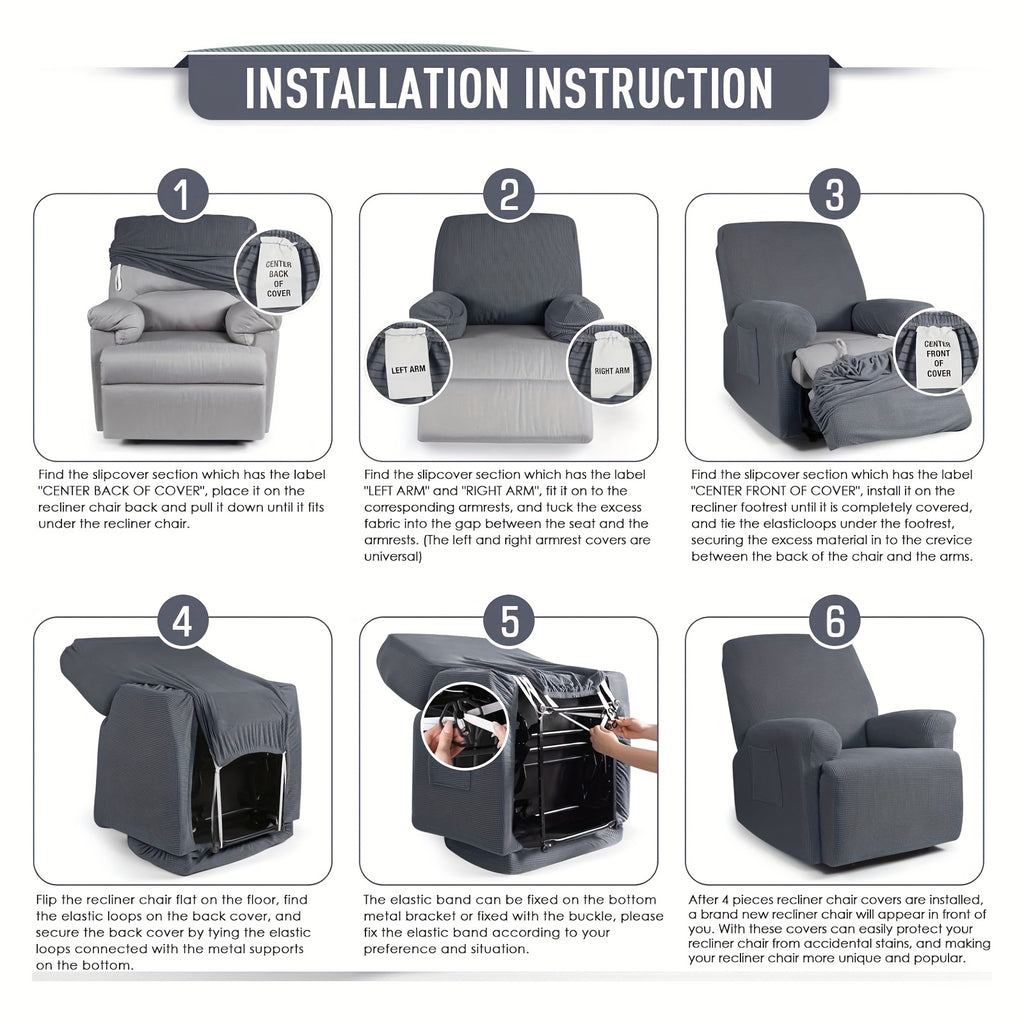 INSTALLATION INSTRUCTION

1

CENTER BACK OF COVER

Find the slipcover section which has the label "CENTER BACK OF COVER", place it on the recliner chair back and pull it down until it fits under the recliner chair.

2

LEFT ARM

RIGHT ARM

Find the slipcover section which has the label "LEFT ARM" and "RIGHT ARM", fit it on to the corresponding armrests, and tuck the excess fabric into the gap between the seat and the armrests. (The left and right armrest covers are universal)

3

CENTER FRONT OF COVER

Find the slipcover section which has the label "CENTER FRONT OF COVER", install it on the recliner footrest until it is completely covered, and tie the elasticloops under the footrest, securing the excess material in to the crevice between the back of the chair and the arms.

4

Flip the recliner chair flat on the floor, find the elastic loops on the back cover, and secure the back cover by tying the elastic loops connected with the metal supports on the bottom.

5

The elastic band can be fixed on the bottom metal bracket or fixed with the buckle, please fix the elastic band according to your preference and situation.

6

After 4 pieces recliner chair covers are installed, a brand new recliner chair will appear in front of you. With these covers can easily protect your recliner chair from accidental stains, and making your recliner chair more unique and popular.