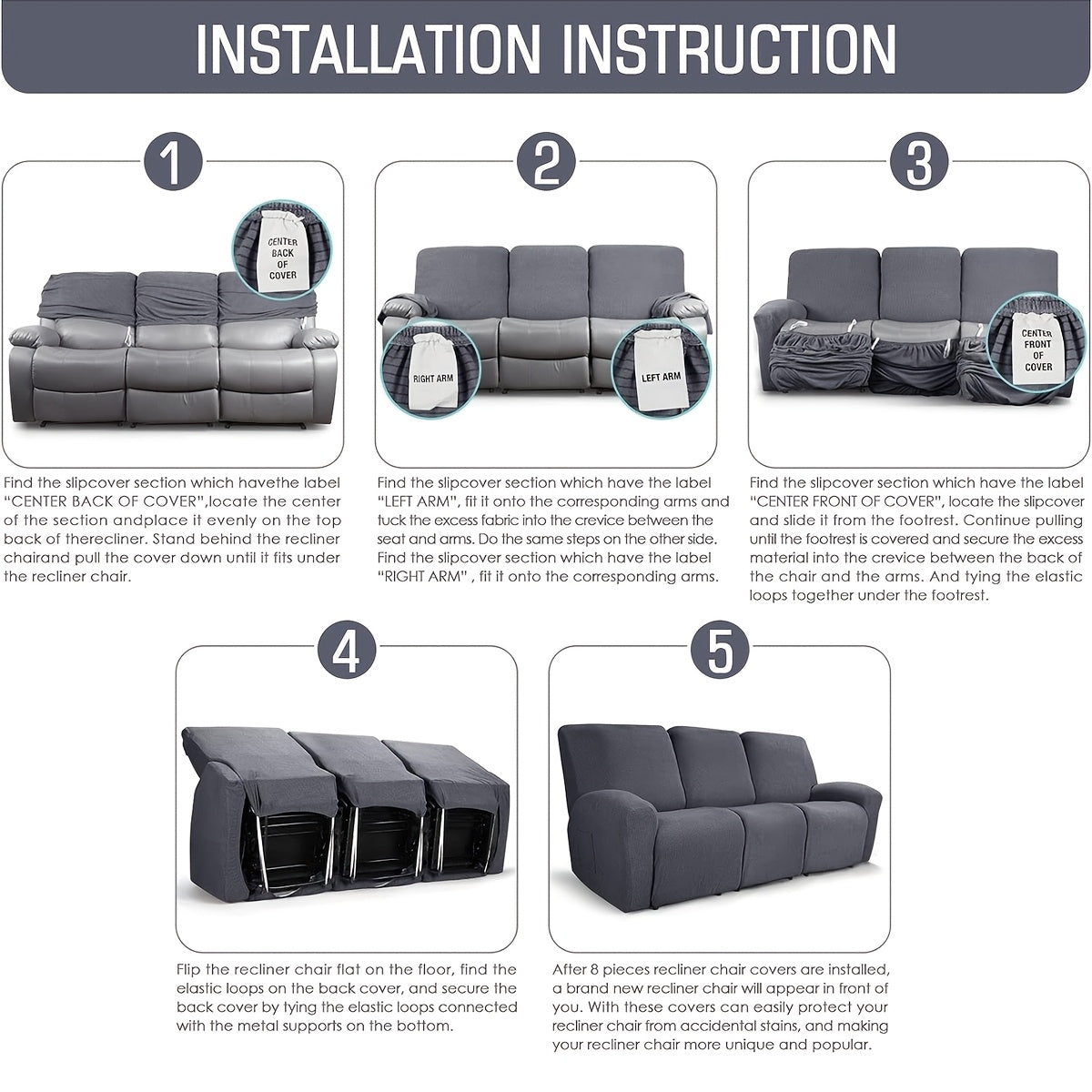 INSTALLATION INSTRUCTION

1

CENTER BACK OF COVER

Find the slipcover section which havethe label "CENTER BACK OF COVER",locate the center of the section andplace it evenly on the top back of therecliner. Stand behind the recliner chairand pull the cover down until it fits under the recliner chair.

2

RIGHT ARM

LEFT ARM

Find the slipcover section which have the label "LEFT ARM", fit it onto the corresponding arms and tuck the excess fabric into the crevice between the seat and arms. Do the same steps on the other side. Find the slipcover section which have the label "RIGHT ARM" , fit it onto the corresponding arms.

3

CENTER FRONT OF COVER

Find the slipcover section which have the label "CENTER FRONT OF COVER", locate the slipcover and slide it from the footrest. Continue pulling until the footrest is covered and secure the excess material into the crevice between the back of the chair and the arms. And tying the elastic loops together under the footrest.

4

Flip the recliner chair flat on the floor, find the elastic loops on the back cover, and secure the back cover by tying the elastic loops connected with the metal supports on the bottom.

5

After 8 pieces recliner chair covers are installed, a brand new recliner chair will appear in front of you. With these covers can easily protect your recliner chair from accidental stains, and making your recliner chair more unique and popular.