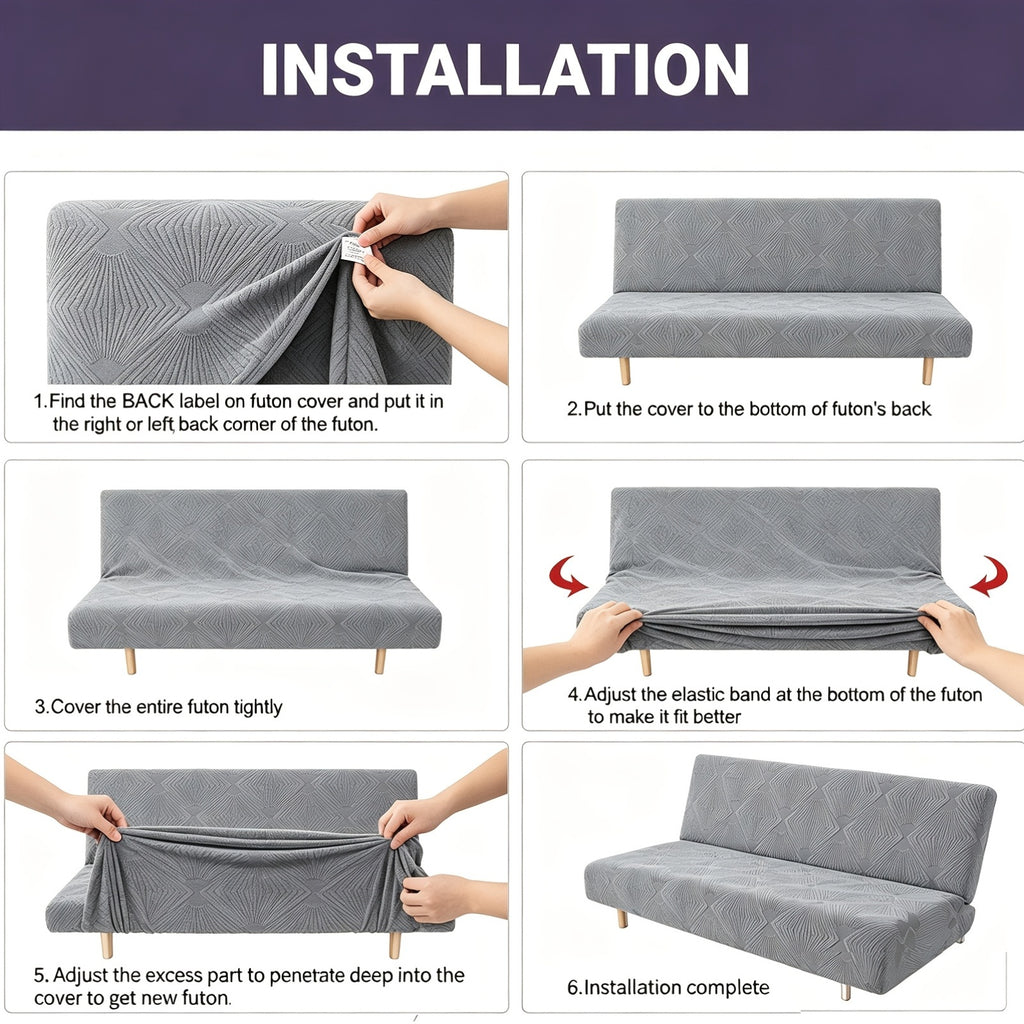 INSTALLATION

1.Find the BACK label on futon cover and put it in the right or left back corner of the futon.

2.Put the cover to the bottom of futon's back

3.Cover the entire futon tightly

4.Adjust the elastic band at the bottom of the futon to make it fit better

5. Adjust the excess part to penetate deep into the cover to get new futon.

6.Installation complete