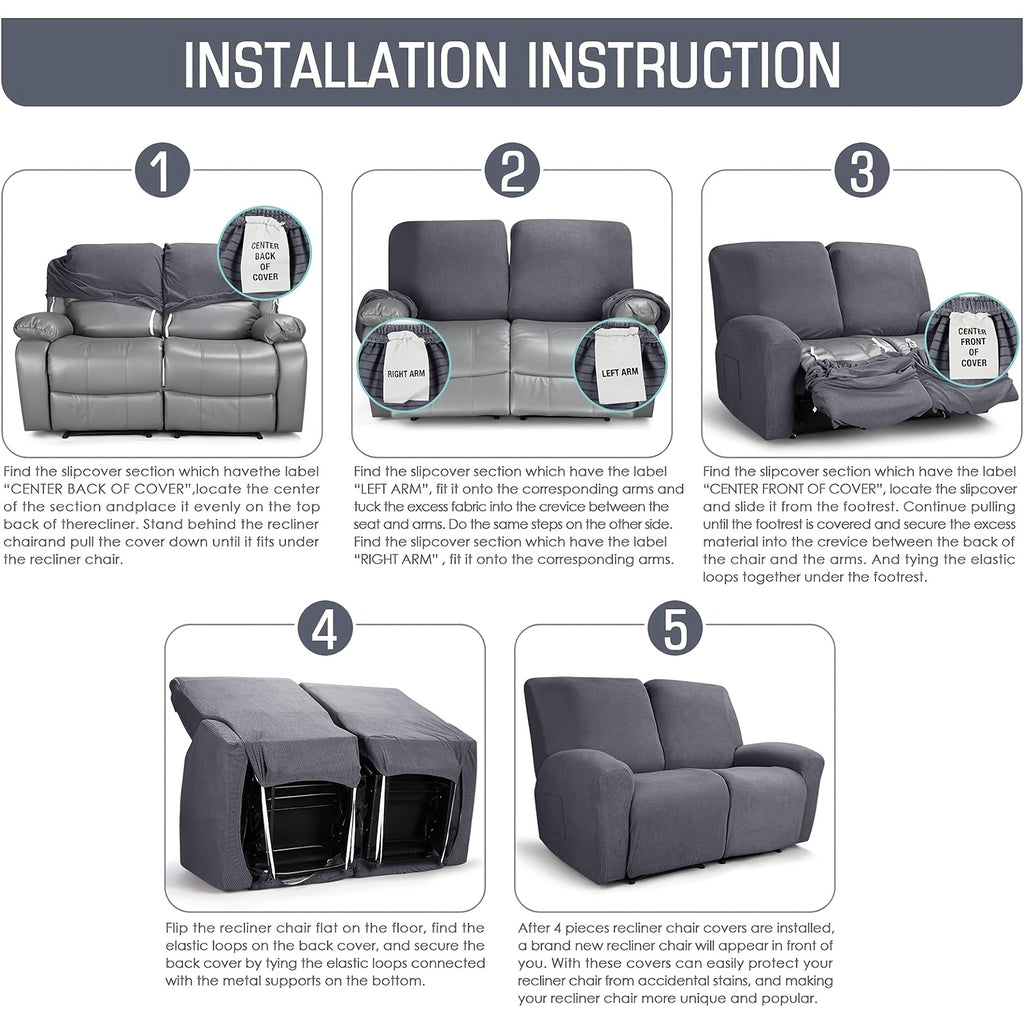 INSTALLATION INSTRUCTION

1

CENTER BACK OF COVER

Find the slipcover section which havethe label "CENTER BACK OF COVER",locate the center of the section andplace it evenly on the top back of therecliner. Stand behind the recliner chairand pull the cover down until it fits under the recliner chair.

2

RIGHT ARM

LEFT ARM

Find the slipcover section which have the label "LEFT ARM", fit it onto the corresponding arms and tuck the excess fabric into the crevice between the seat and arms. Do the same steps on the other side. Find the slipcover section which have the label "RIGHT ARM" , fit it onto the corresponding arms.

3

CENTER FRONT OF COVER

Find the slipcover section which have the label "CENTER FRONT OF COVER", locate the slipcover and slide it from the footrest. Continue pulling until the footrest is covered and secure the excess material into the crevice between the back of the chair and the arms. And tying the elastic loops together under the footrest.

4

Flip the recliner chair flat on the floor, find the elastic loops on the back cover, and secure the back cover by tying the elastic loops connected with the metal supports on the bottom.

5

After 4 pieces recliner chair covers are installed, a brand new recliner chair will appear in front of you. With these covers can easily protect your recliner chair from accidental stains, and making your recliner chair more unique and popular.