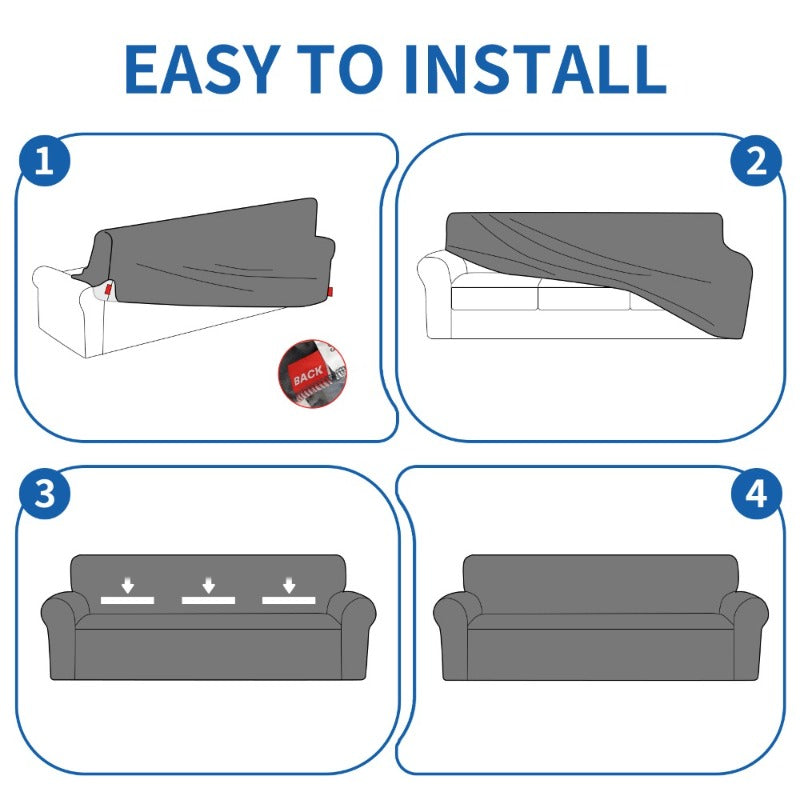 EASY TO INSTALL

1

BACK

2

3

4