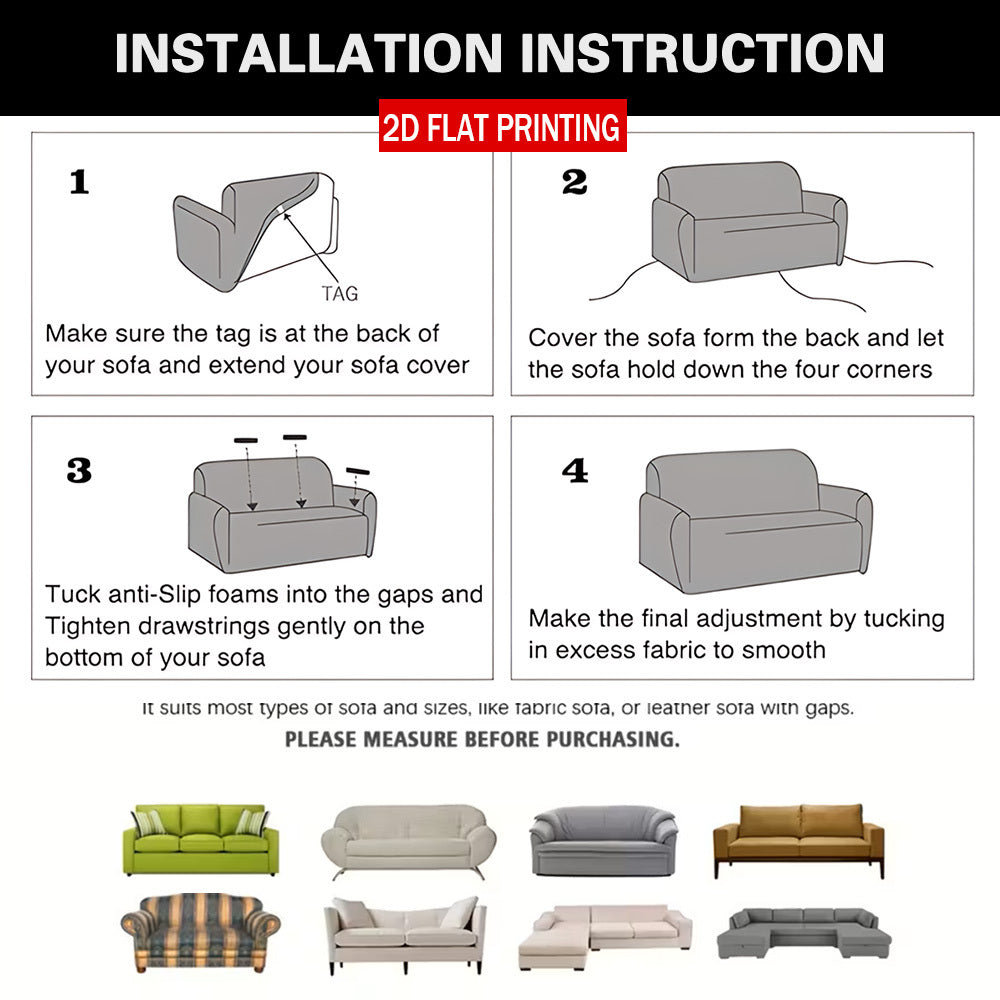 INSTALLATION INSTRUCTION

2D FLAT PRINTING

1

TAG

Make sure the tag is at the back of your sofa and extend your sofa cover

2

Cover the sofa form the back and let the sofa hold down the four corners

3

Tuck anti-Slip foams into the gaps and Tighten drawstrings gently on the bottom of your sofa

4

Make the final adjustment by tucking in excess fabric to smooth

It suits most types of sofa and sizes, like fabric sofa, or leather sofa with gaps.

PLEASE MEASURE BEFORE PURCHASING.