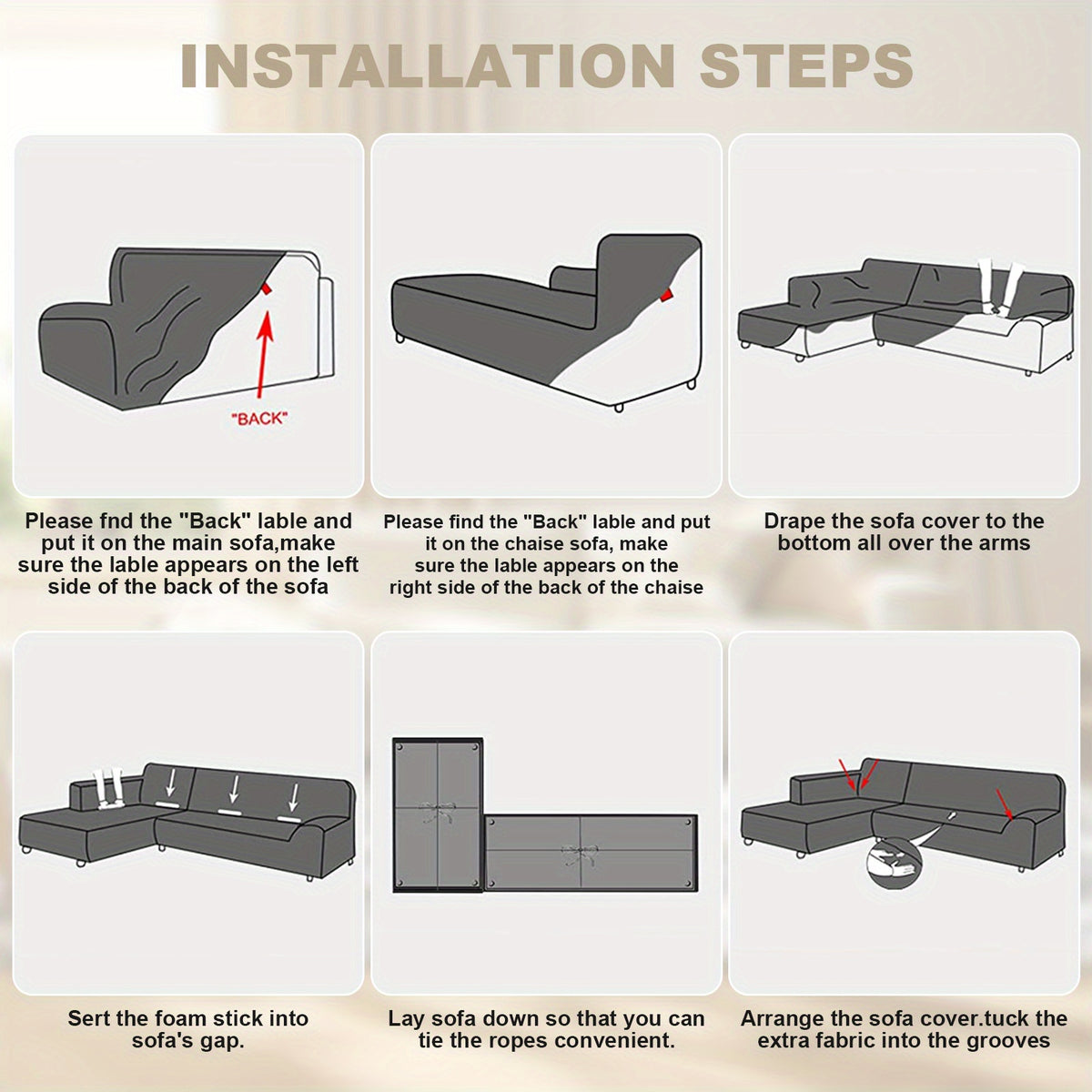 INSTALLATION STEPS

"BACK"

Please fnd the "Back" lable and put it on the main sofa,make sure the lable appears on the left side of the back of the sofa

Please find the "Back" lable and put it on the chaise sofa, make sure the lable appears on the right side of the back of the chaise

Drape the sofa cover to the bottom all over the arms

Sert the foam stick into sofa's gap.

Lay sofa down so that you can tie the ropes convenient.

Arrange the sofa cover.tuck the extra fabric into the grooves