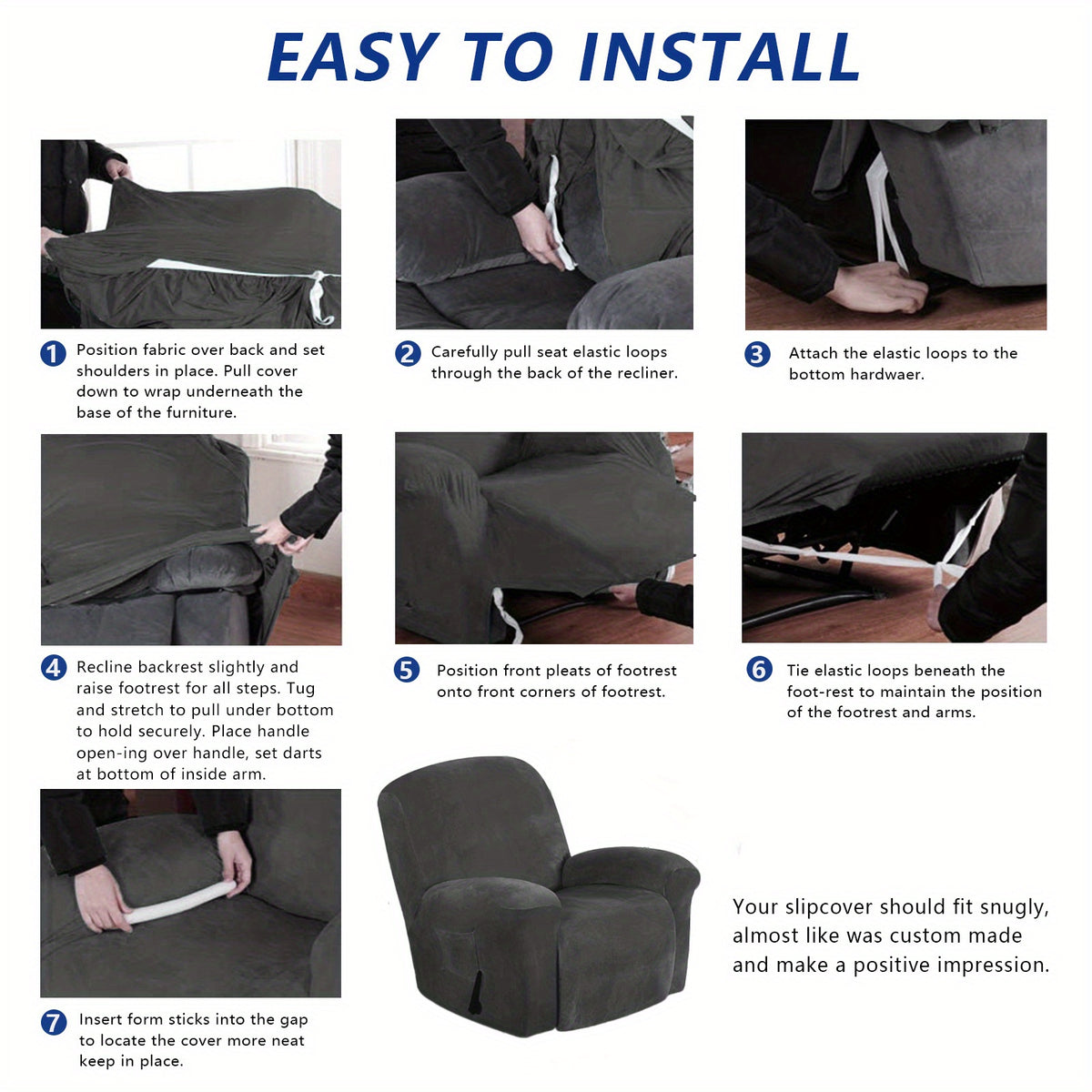 EASY TO INSTALL

1 Position fabric over back and set shoulders in place. Pull cover down to wrap underneath the base of the furniture.

2 Carefully pull seat elastic loops through the back of the recliner.

3 Attach the elastic loops to the bottom hardwaer.

4 Recline backrest slightly and raise footrest for all steps. Tug and stretch to pull under bottom to hold securely. Place handle open-ing over handle, set darts at bottom of inside arm.

5 Position front pleats of footrest onto front corners of footrest.

6 Tie elastic loops beneath the foot-rest to maintain the position of the footrest and arms.

7 Insert form sticks into the gap to locate the cover more neat keep in place.

Your slipcover should fit snugly, almost like was custom made and make a positive impression.