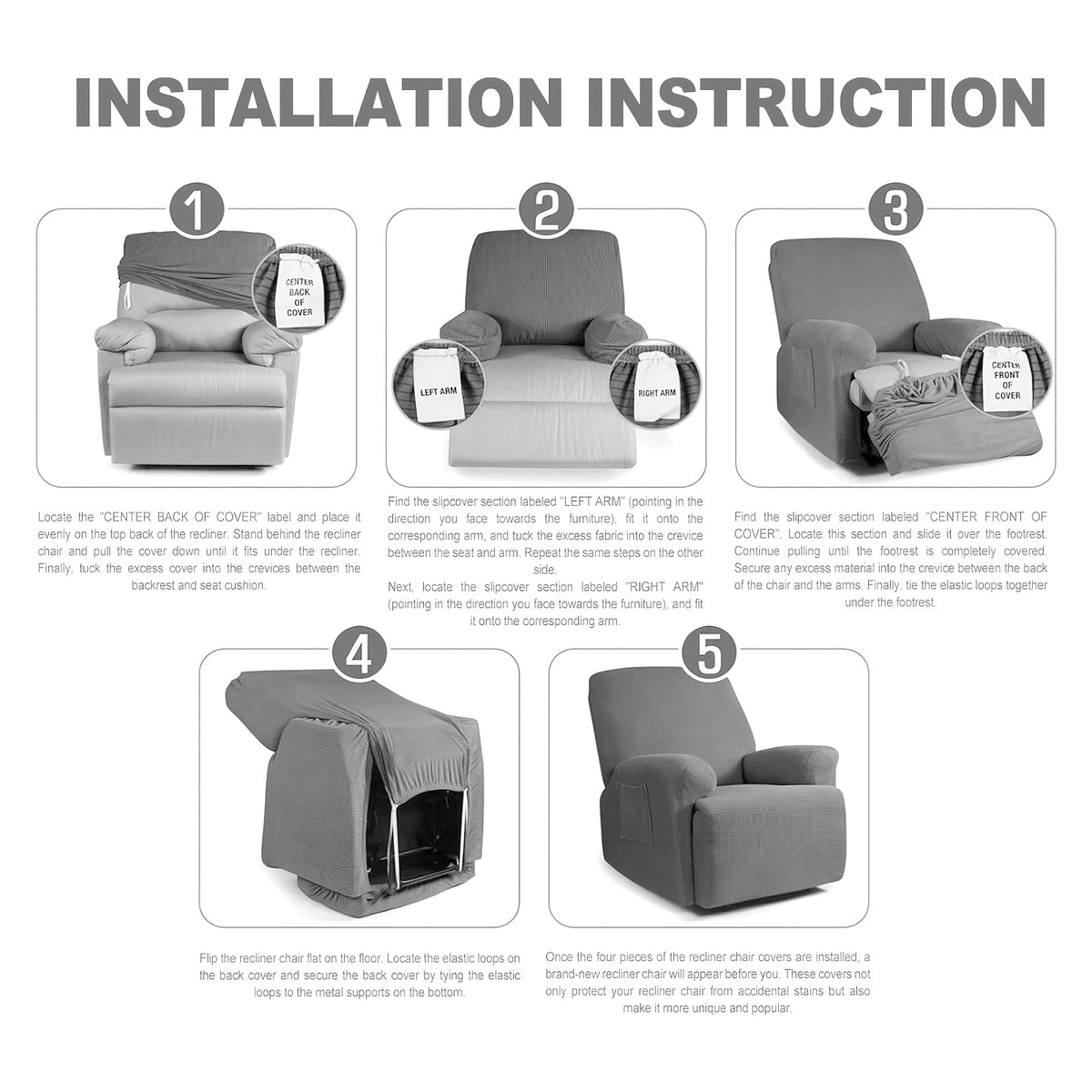 INSTALLATION INSTRUCTION

1

CENTER BACK OF COVER

Locate the "CENTER BACK OF COVER" label and place it evenly on the top back of the recliner. Stand behind the recliner chair and pull the cover down until it fits under the recliner. Finally, tuck the excess cover into the crevices between the backrest and seat cushion.

2

LEFT ARM

RIGHT ARM

Find the slipcover section labeled "LEFT ARM" (pointing in the direction you face towards the furniture), fit it onto the corresponding arm, and tuck the excess fabric into the crevice between the seat and arm. Repeat the same steps on the other side.

Next, locate the slipcover section labeled "RIGHT ARM" (pointing in the direction you face towards the furniture), and fit it onto the corresponding arm.

3

CENTER FRONT OF COVER

Find the slipcover section labeled "CENTER FRONT OF COVER". Locate this section and slide it over the footrest. Continue pulling until the footrest is completely covered. Secure any excess material into the crevice between the back of the chair and the arms. Finally, tie the elastic loops together under the footrest.

4

Flip the recliner chair flat on the floor. Locate the elastic loops on the back cover and secure the back cover by tying the elastic loops to the metal supports on the bottom.

5

Once the four pieces of the recliner chair covers are installed, a brand-new recliner chair will appear before you. These covers not only protect your recliner chair from accidental stains but also make it more unique and popular.