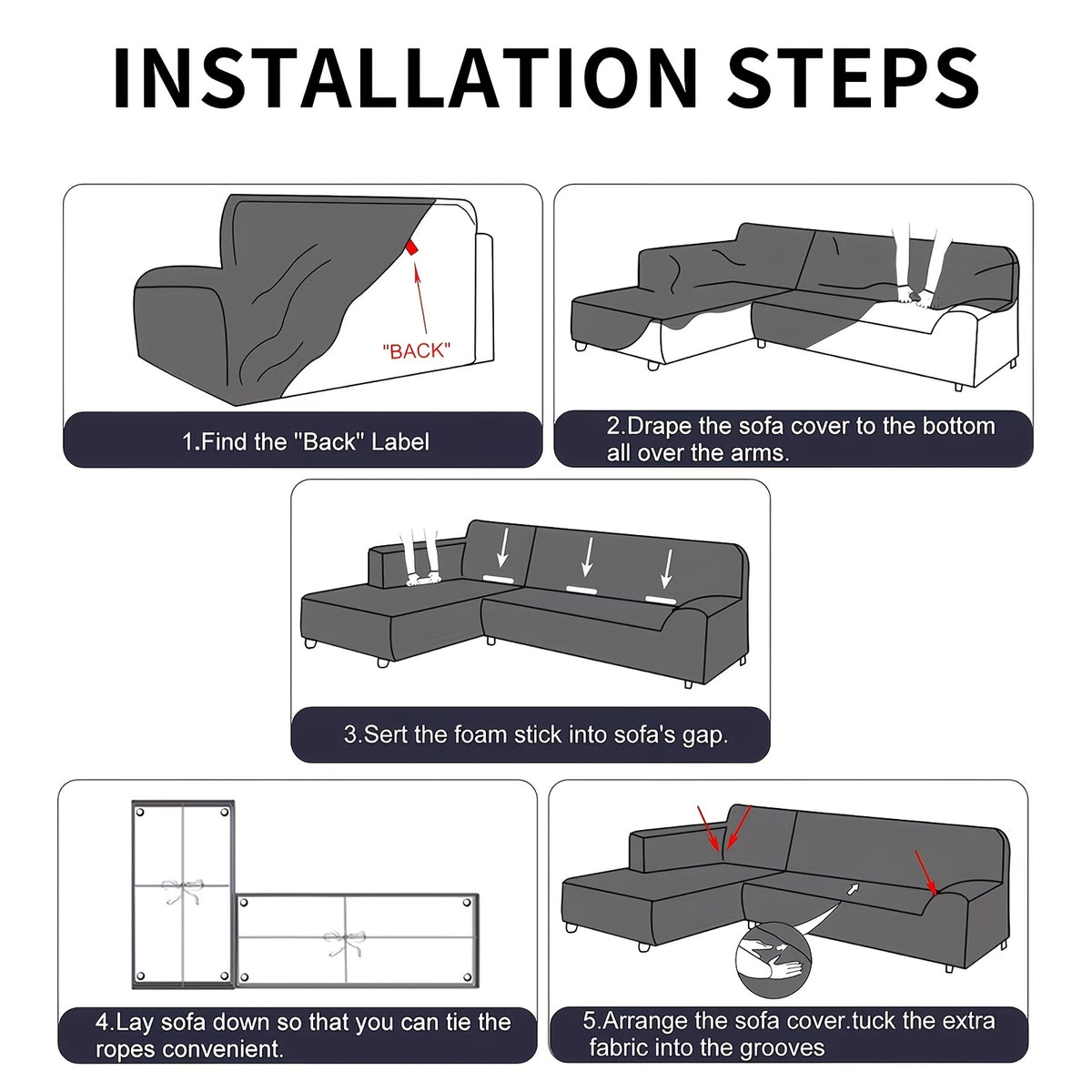 INSTALLATION STEPS

"BACK"

1.Find the "Back" Label

2.Drape the sofa cover to the bottom all over the arms.

3.Sert the foam stick into sofa's gap.

4.Lay sofa down so that you can tie the ropes convenient.

5.Arrange the sofa cover.tuck the extra fabric into the grooves