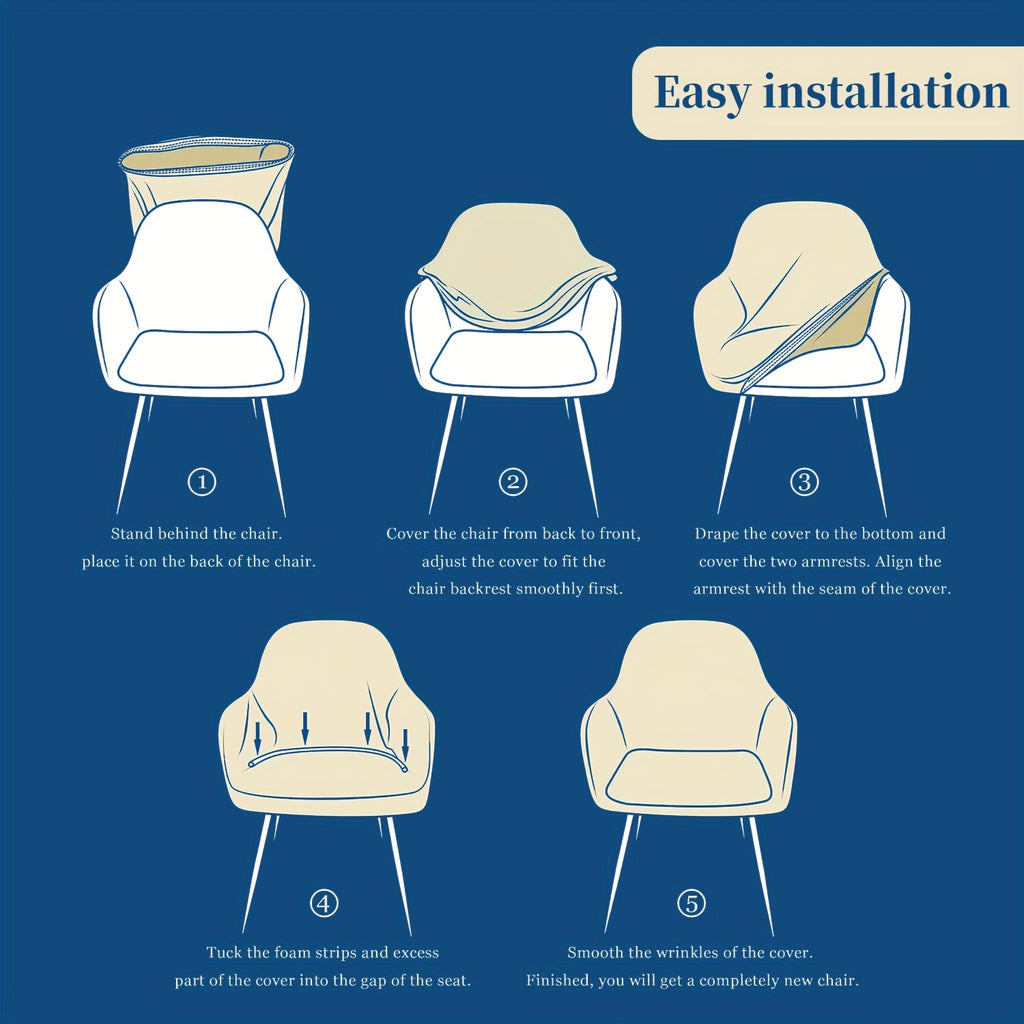 Easy installation

①

Stand behind the chair. place it on the back of the chair.

②

Cover the chair from back to front, adjust the cover to fit the chair backrest smoothly first.

③

Drape the cover to the bottom and cover the two armrests. Align the armrest with the seam of the cover.

④

Tuck the foam strips and excess part of the cover into the gap of the seat.

⑤

Smooth the wrinkles of the cover. Finished, you will get a completely new chair.