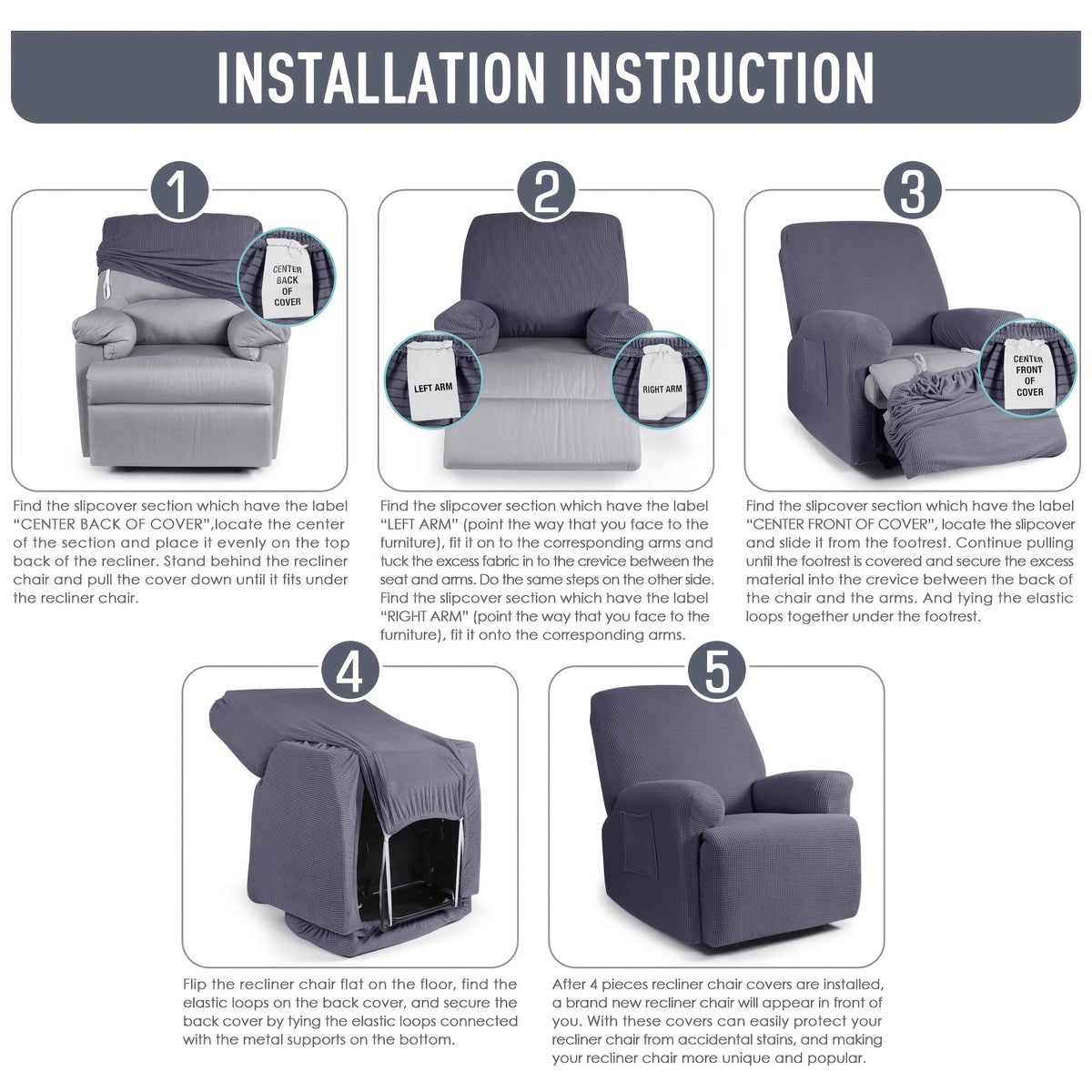 INSTALLATION INSTRUCTION

1

CENTER BACK OF COVER

Find the slipcover section which have the label "CENTER BACK OF COVER",locate the center of the section and place it evenly on the top back of the recliner. Stand behind the recliner chair and pull the cover down until it fits under the recliner chair.

2

LEFT ARM

RIGHT ARM

Find the slipcover section which have the label "LEFT ARM" (point the way that you face to the furniture), fit it on to the corresponding arms and tuck the excess fabric in to the crevice between the seat and arms. Do the same steps on the other side. Find the slipcover section which have the label "RIGHT ARM" (point the way that you face to the furniture), fit it onto the corresponding arms.

3

CENTER FRONT OF COVER

Find the slipcover section which have the label "CENTER FRONT OF COVER", locate the slipcover and slide it from the footrest. Continue pulling until the footrest is covered and secure the excess material into the crevice between the back of the chair and the arms. And tying the elastic loops together under the footrest.

4

Flip the recliner chair flat on the floor, find the elastic loops on the back cover, and secure the back cover by tying the elastic loops connected with the metal supports on the bottom.

5

After 4 pieces recliner chair covers are installed, a brand new recliner chair will appear in front of you. With these covers can easily protect your recliner chair from accidental stains, and making your recliner chair more unique and popular.