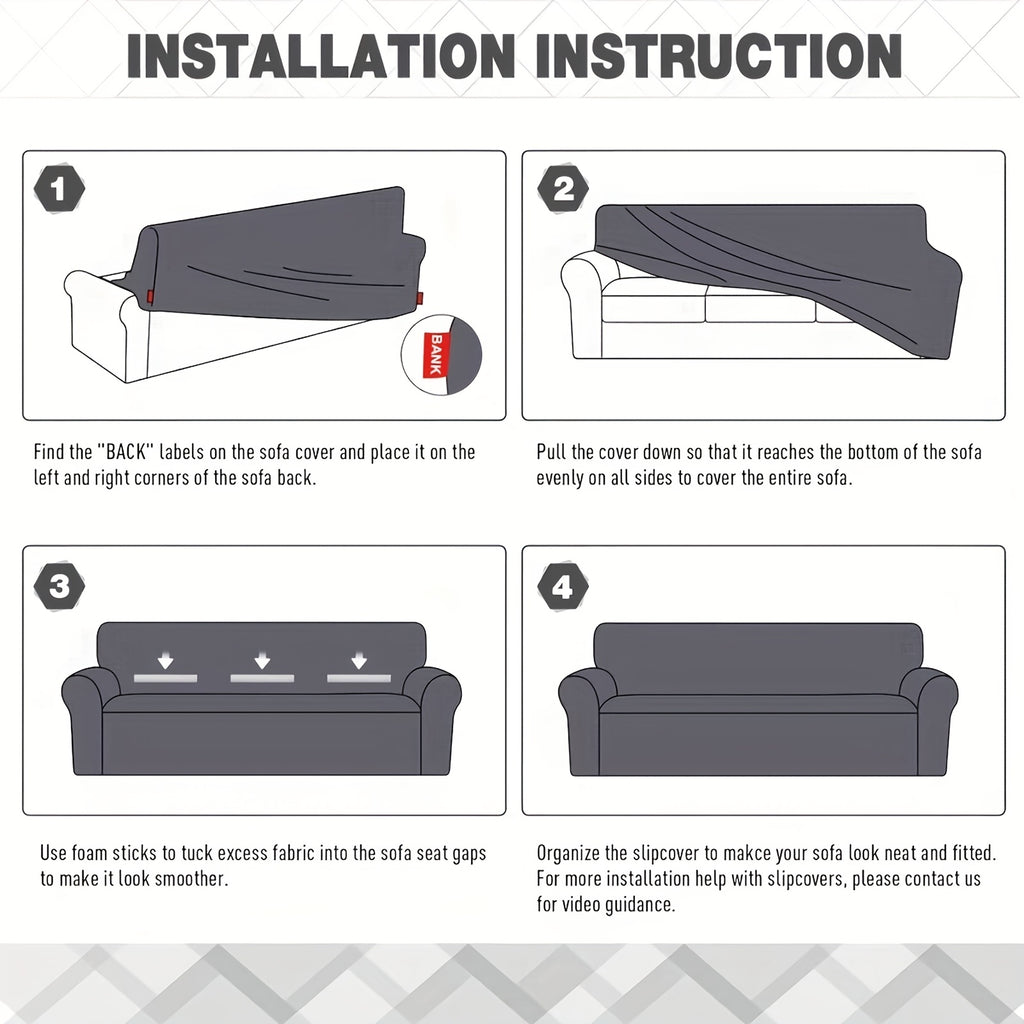 INSTALLATION INSTRUCTION

1

BANK

Find the "BACK" labels on the sofa cover and place it on the left and right corners of the sofa back.

2

Pull the cover down so that it reaches the bottom of the sofa evenly on all sides to cover the entire sofa.

3

Use foam sticks to tuck excess fabric into the sofa seat gaps to make it look smoother.

4

Organize the slipcover to makce your sofa look neat and fitted. For more installation help with slipcovers, please contact us for video guidance.