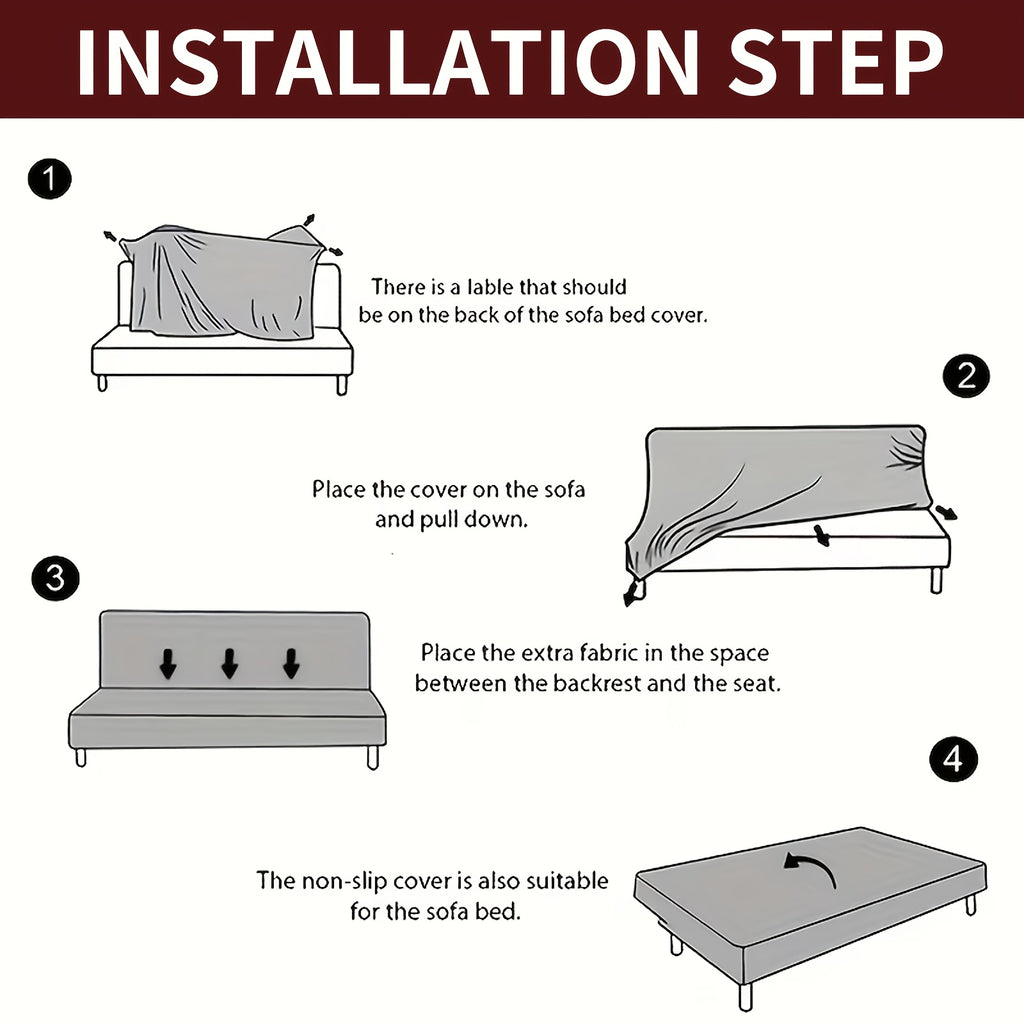 INSTALLATION STEP

1

There is a lable that should be on the back of the sofa bed cover.

2

Place the cover on the sofa and pull down.

3

Place the extra fabric in the space between the backrest and the seat.

4

The non-slip cover is also suitable for the sofa bed.