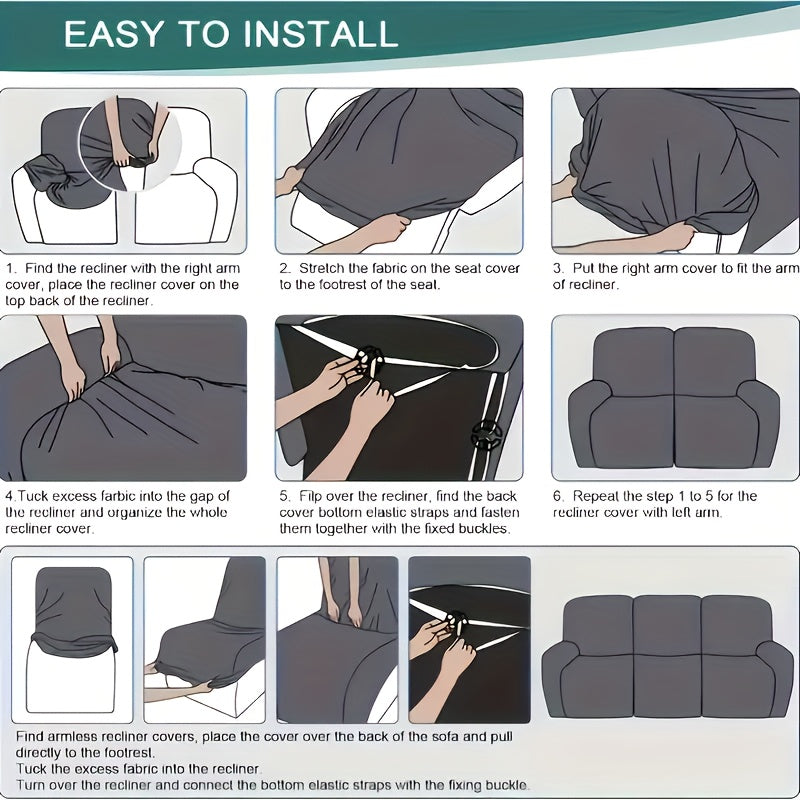 EASY TO INSTALL

1. Find the recliner with the right arm cover, place the recliner cover on the top back of the recliner.

2. Stretch the fabric on the seat cover to the footrest of the seat.

3. Put the right arm cover to fit the arm of recliner.

4.Tuck excess farbic into the gap of the recliner and organize the whole recliner cover.

5. Filp over the recliner, find the back cover bottom elastic straps and fasten them together with the fixed buckles.

6. Repeat the step 1 to 5 for the recliner cover with left arm.

Find armless recliner covers, place the cover over the back of the sofa and pull directly to the footrest.
Tuck the excess fabric into the recliner.
Turn over the recliner and connect the bottom elastic straps with the fixing buckle.