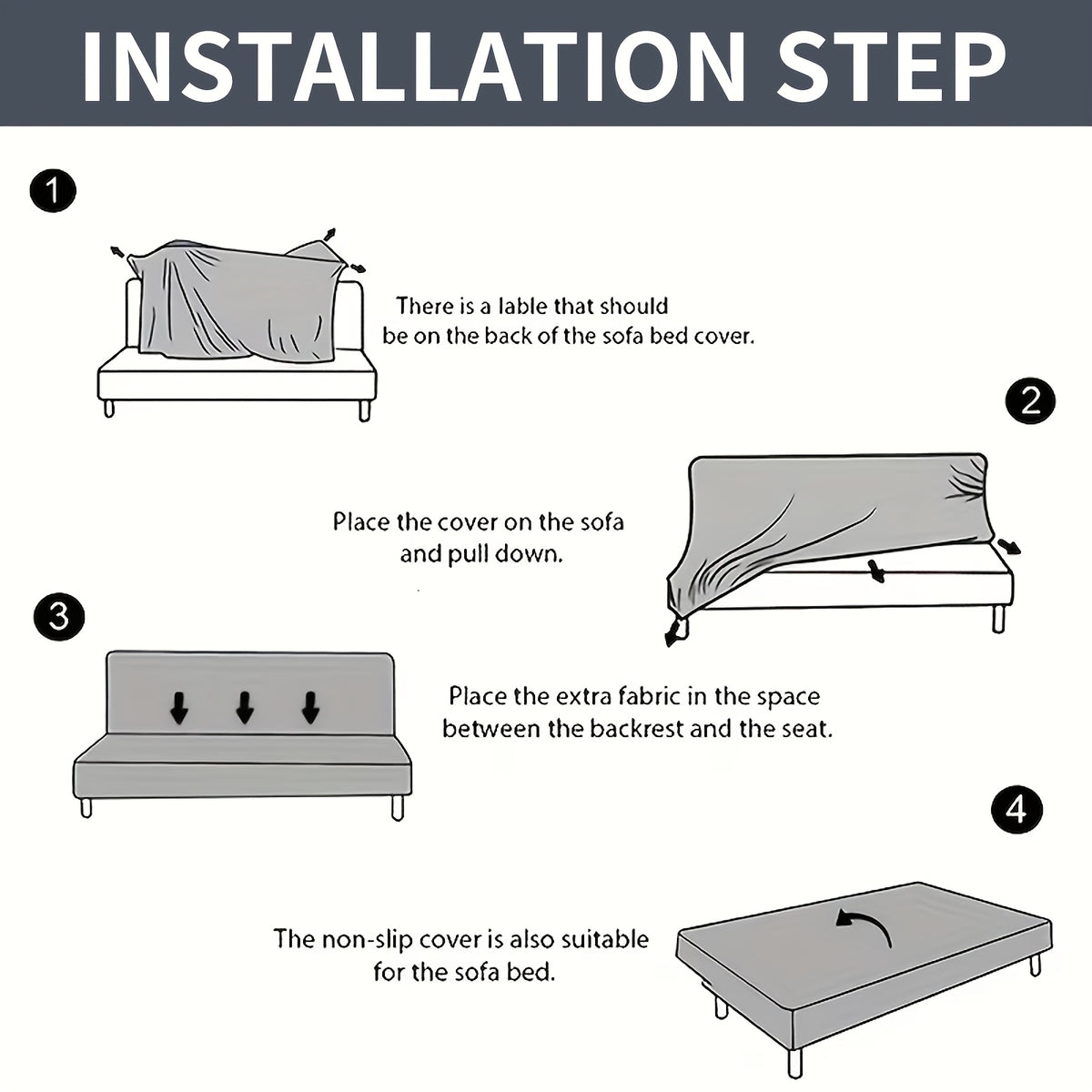 INSTALLATION STEP

1

There is a lable that should be on the back of the sofa bed cover.

2

Place the cover on the sofa and pull down.

3

Place the extra fabric in the space between the backrest and the seat.

4

The non-slip cover is also suitable for the sofa bed.