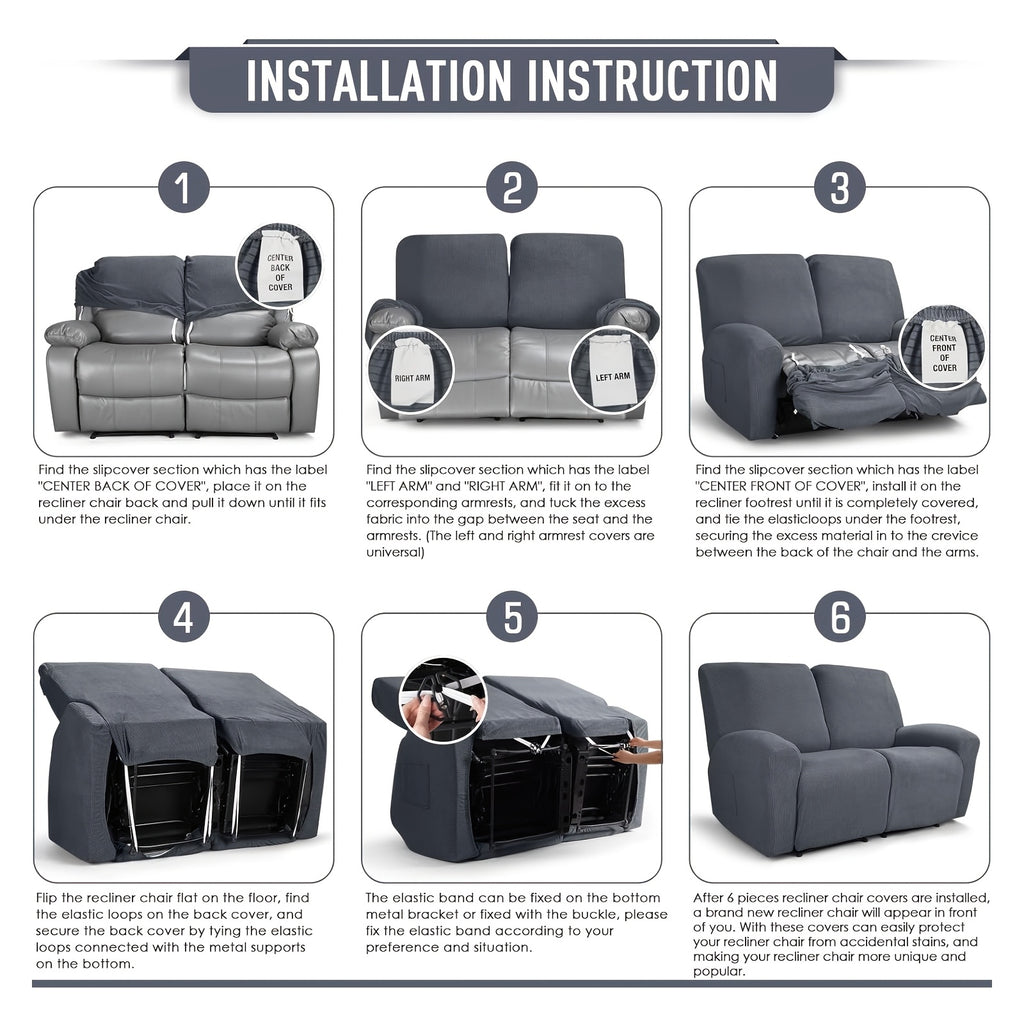 INSTALLATION INSTRUCTION

1

CENTER BACK OF COVER

Find the slipcover section which has the label "CENTER BACK OF COVER", place it on the recliner chair back and pull it down until it fits under the recliner chair.

2

RIGHT ARM

LEFT ARM

Find the slipcover section which has the label "LEFT ARM" and "RIGHT ARM", fit it on to the corresponding armrests, and tuck the excess fabric into the gap between the seat and the armrests. (The left and right armrest covers are universal)

3

CENTER FRONT OF COVER

Find the slipcover section which has the label "CENTER FRONT OF COVER", install it on the recliner footrest until it is completely covered, and tie the elasticloops under the footrest, securing the excess material in to the crevice between the back of the chair and the arms.

4

Flip the recliner chair flat on the floor, find the elastic loops on the back cover, and secure the back cover by tying the elastic loops connected with the metal supports on the bottom.

5

The elastic band can be fixed on the bottom metal bracket or fixed with the buckle, please fix the elastic band according to your preference and situation.

6

After 6 pieces recliner chair covers are installed, a brand new recliner chair will appear in front of you. With these covers can easily protect your recliner chair from accidental stains, and making your recliner chair more unique and popular.