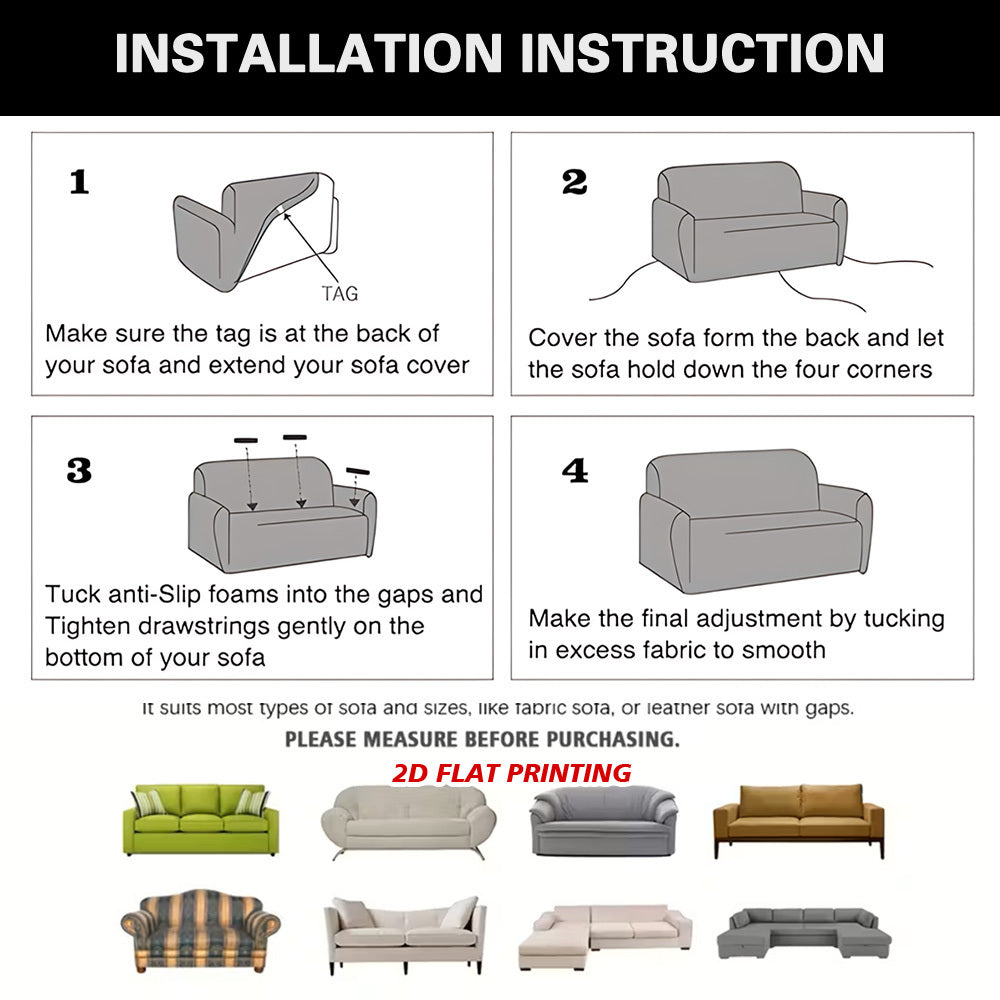 INSTALLATION INSTRUCTION

1

TAG

Make sure the tag is at the back of your sofa and extend your sofa cover

2

Cover the sofa form the back and let the sofa hold down the four corners

3

Tuck anti-Slip foams into the gaps and Tighten drawstrings gently on the bottom of your sofa

4

Make the final adjustment by tucking in excess fabric to smooth

It suits most types of sofa and sizes, like fabric sofa, or leather sofa with gaps.

PLEASE MEASURE BEFORE PURCHASING.

2D FLAT PRINTING