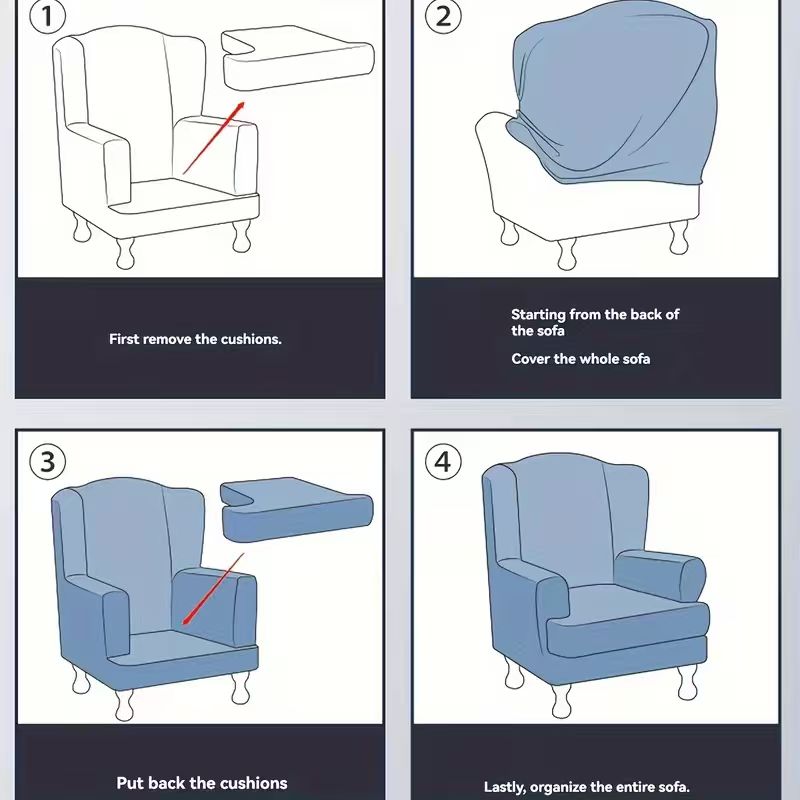 1

First remove the cushions.

2

Starting from the back of the sofa

Cover the whole sofa

3

Put back the cushions

4

Lastly, organize the entire sofa.