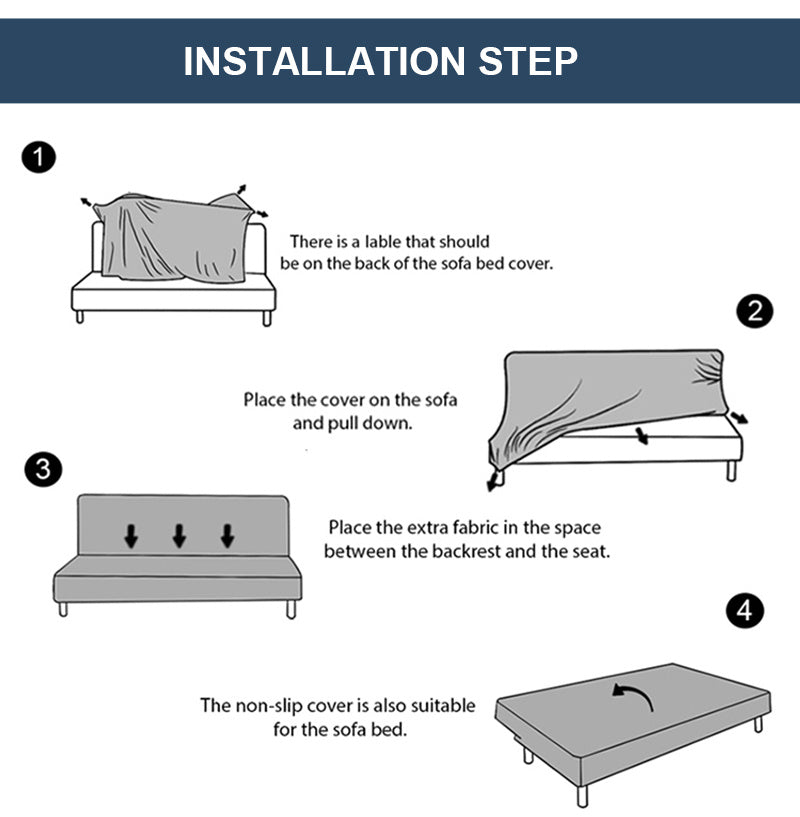 INSTALLATION STEP

1

There is a lable that should be on the back of the sofa bed cover.

2

Place the cover on the sofa and pull down.

3

Place the extra fabric in the space between the backrest and the seat.

4

The non-slip cover is also suitable for the sofa bed.