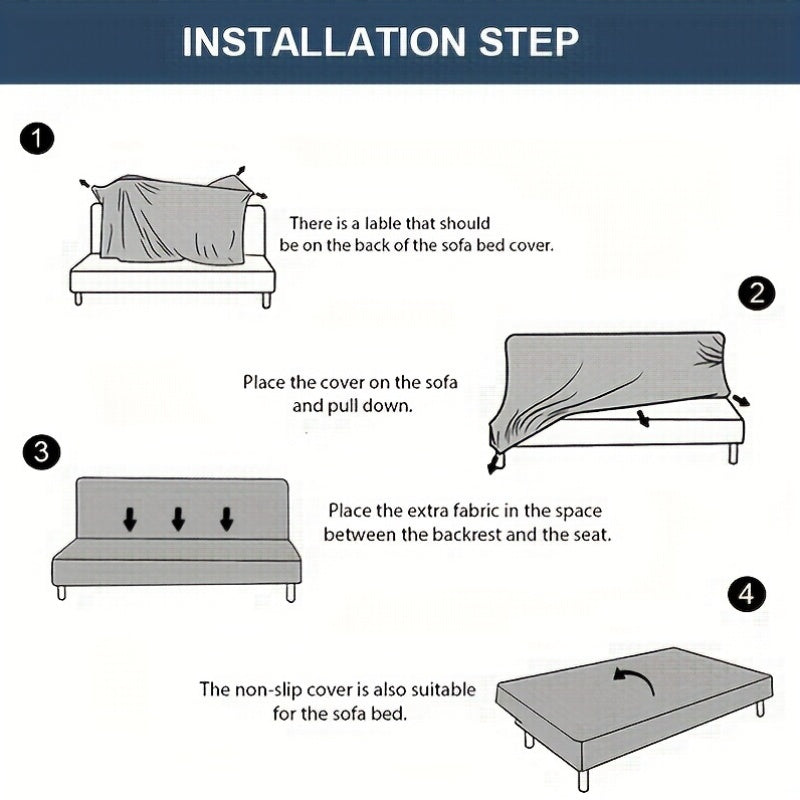 INSTALLATION STEP

1

There is a lable that should be on the back of the sofa bed cover.

2

Place the cover on the sofa and pull down.

3

Place the extra fabric in the space between the backrest and the seat.

4

The non-slip cover is also suitable for the sofa bed.