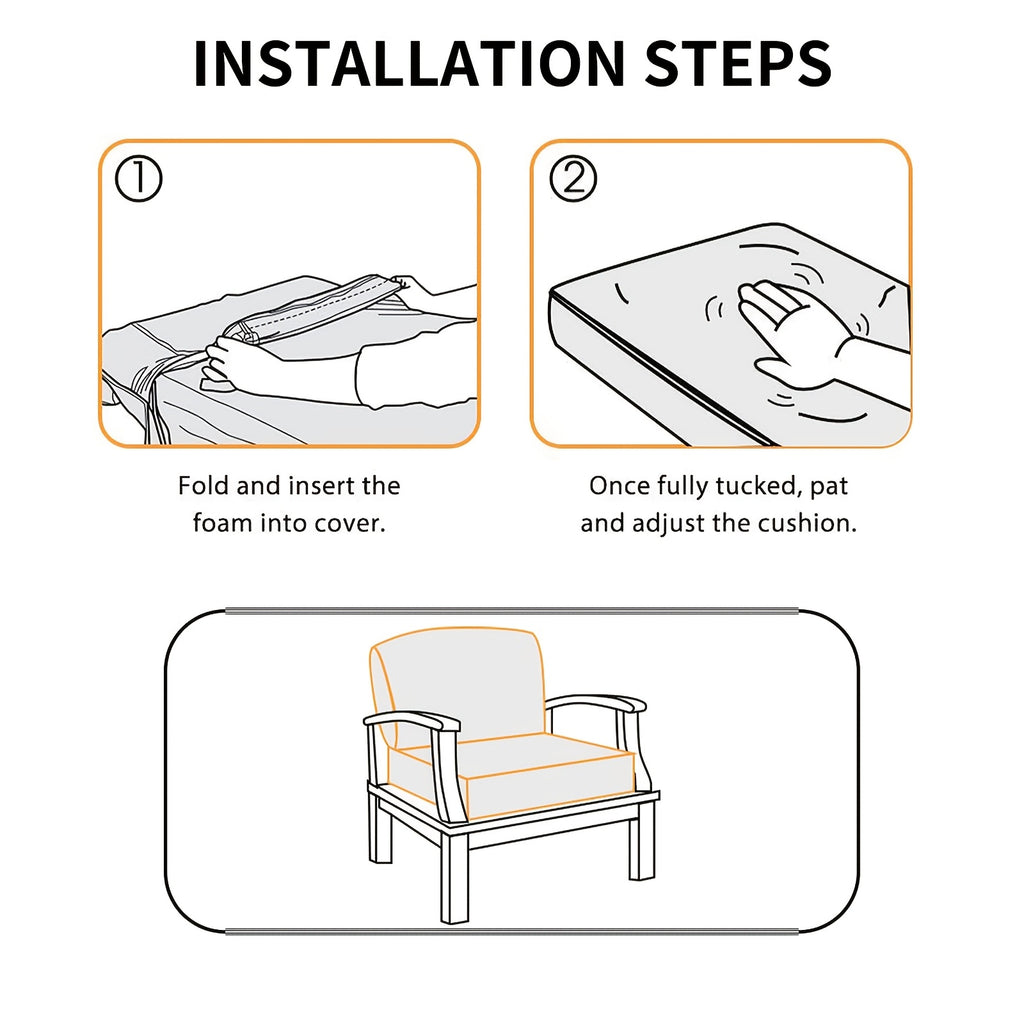 INSTALLATION STEPS

①

Fold and insert the foam into cover.

②

Once fully tucked, pat and adjust the cushion.