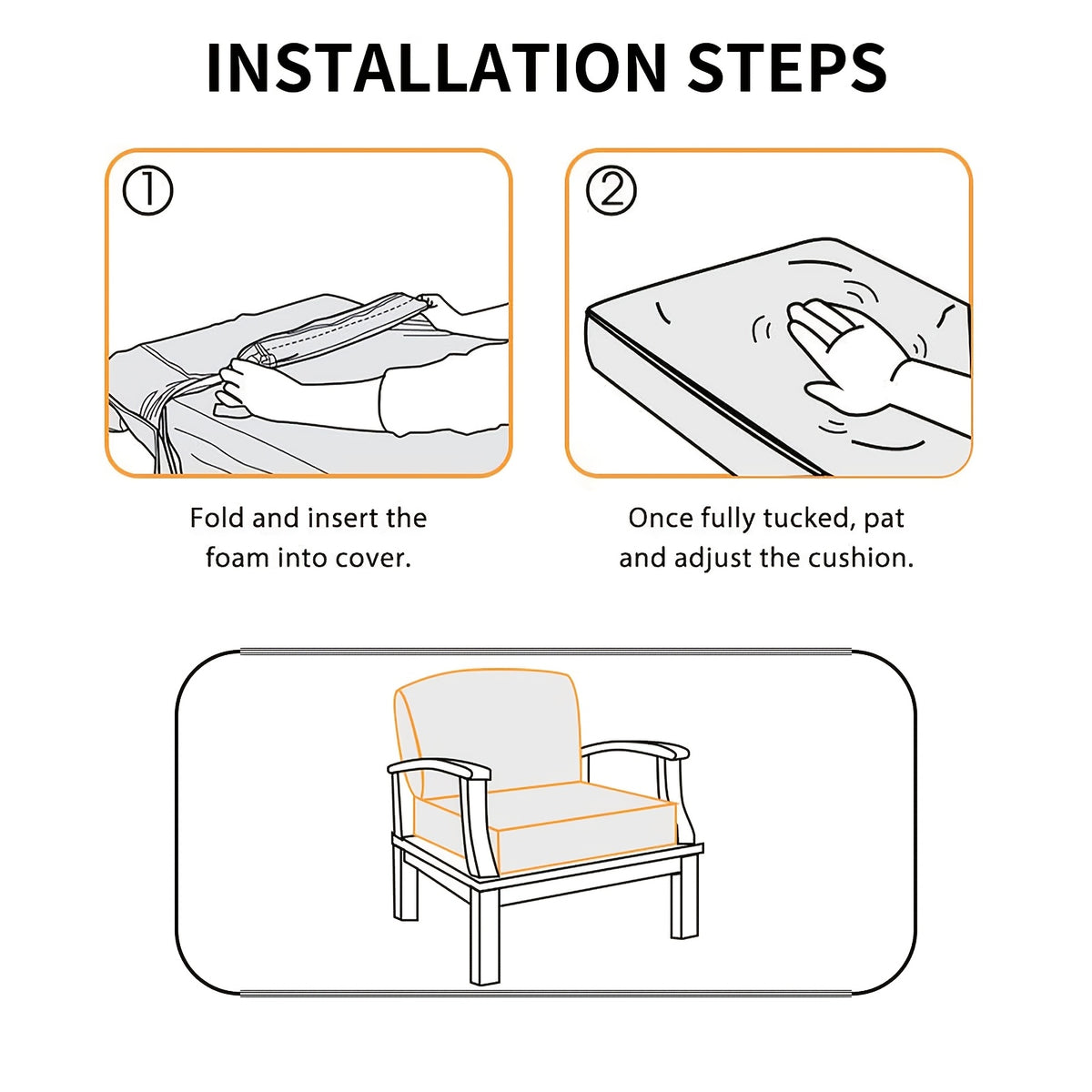 INSTALLATION STEPS

①

Fold and insert the foam into cover.

②

Once fully tucked, pat and adjust the cushion.